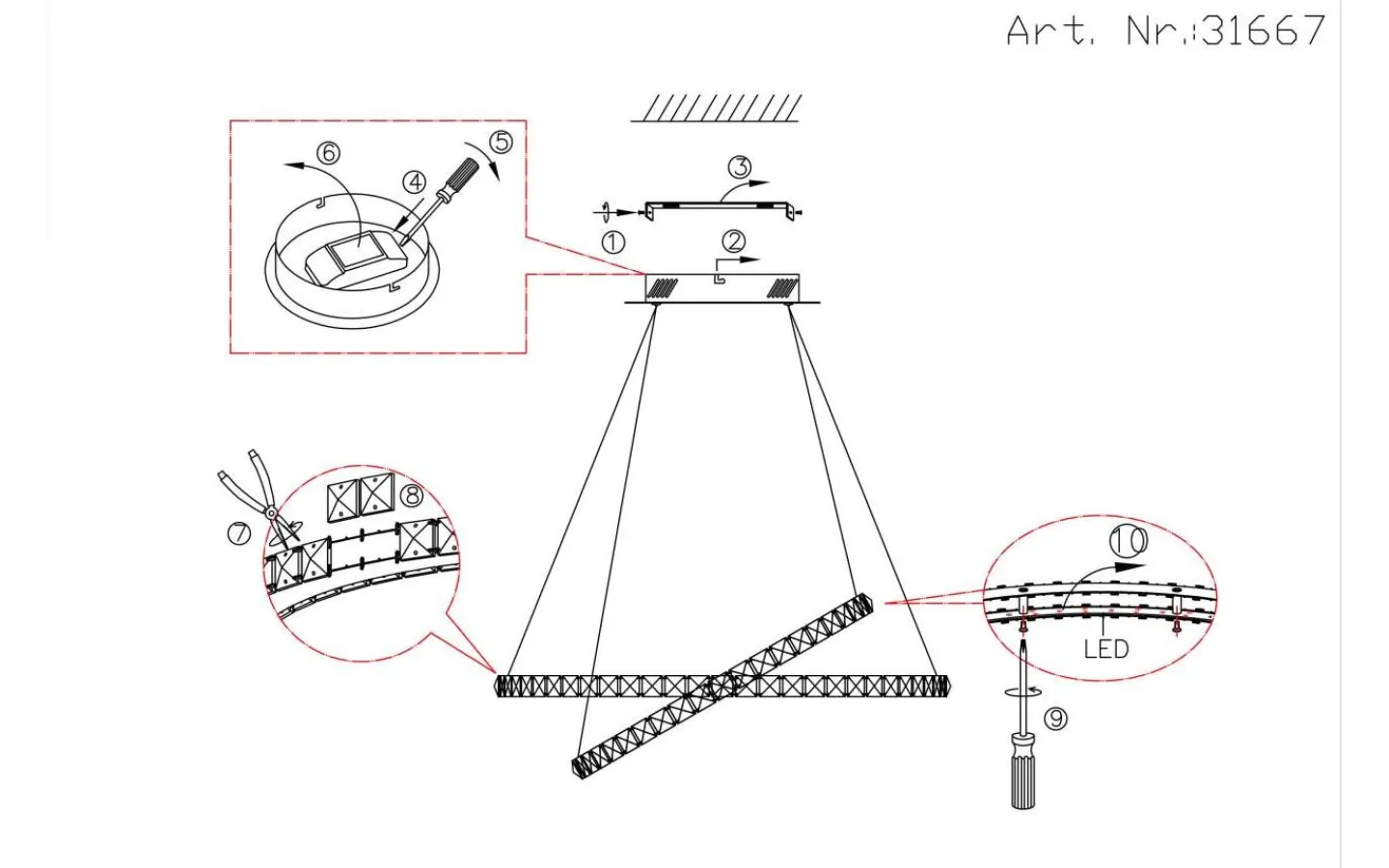 Art. Nr.:31667

⑥
⑤
④
③
①
②
⑧
⑦
⑩
LED
⑨