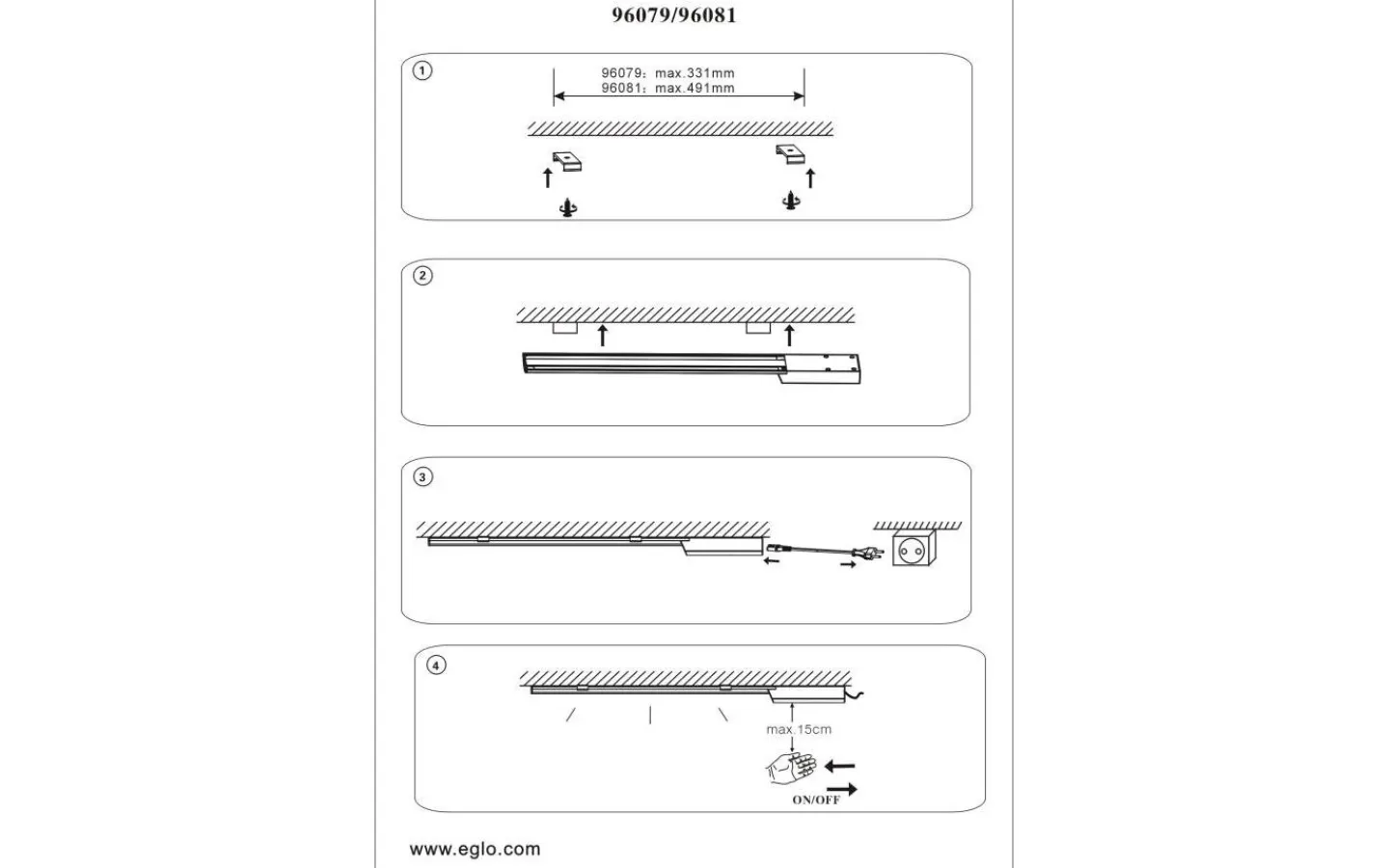 96079/96081

①

96079: max.331mm
96081: max.491mm

②

③

④

max.15cm

ON/OFF

www.eglo.com