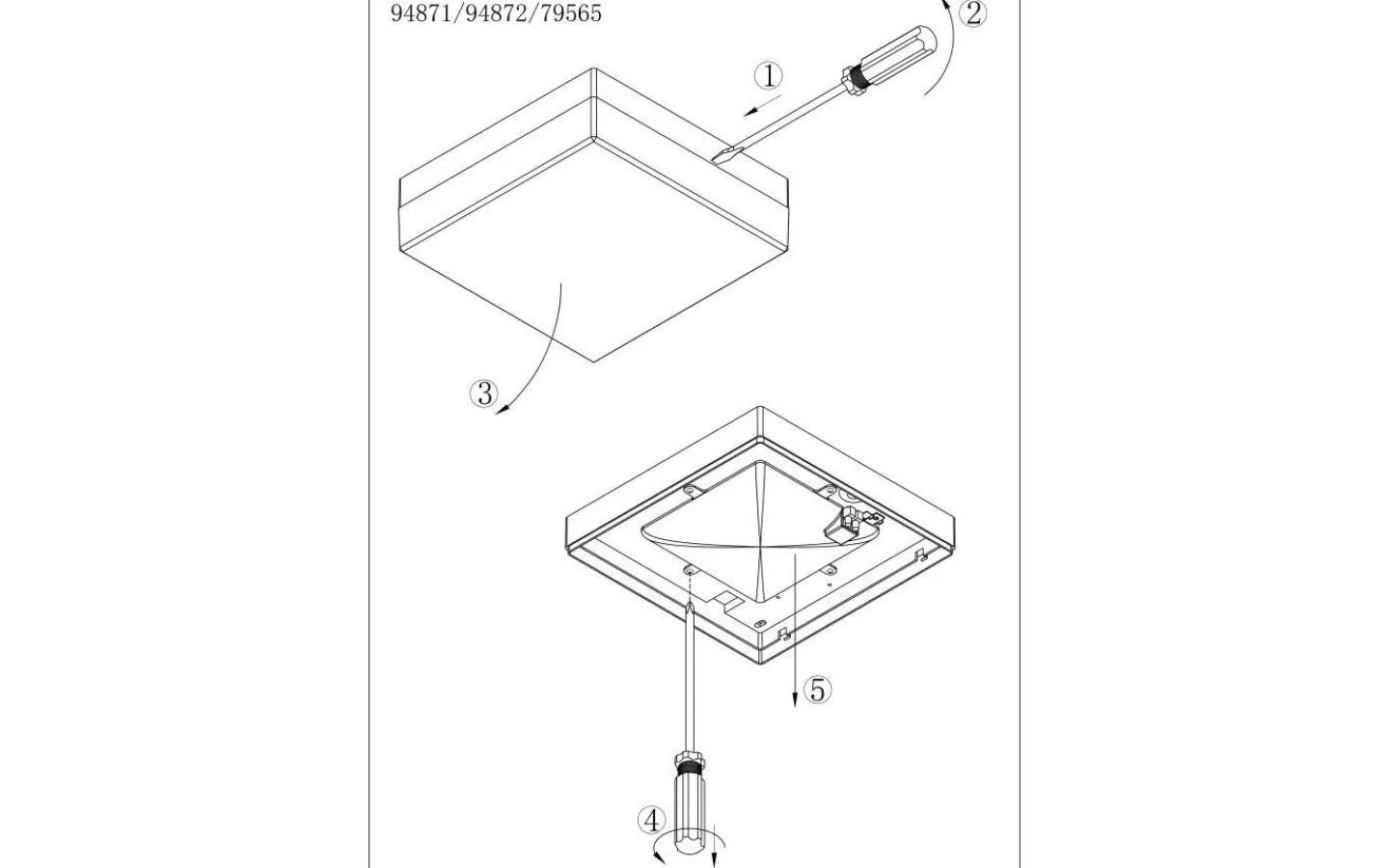 94871/94872/79565

②

①

③

⑤

④