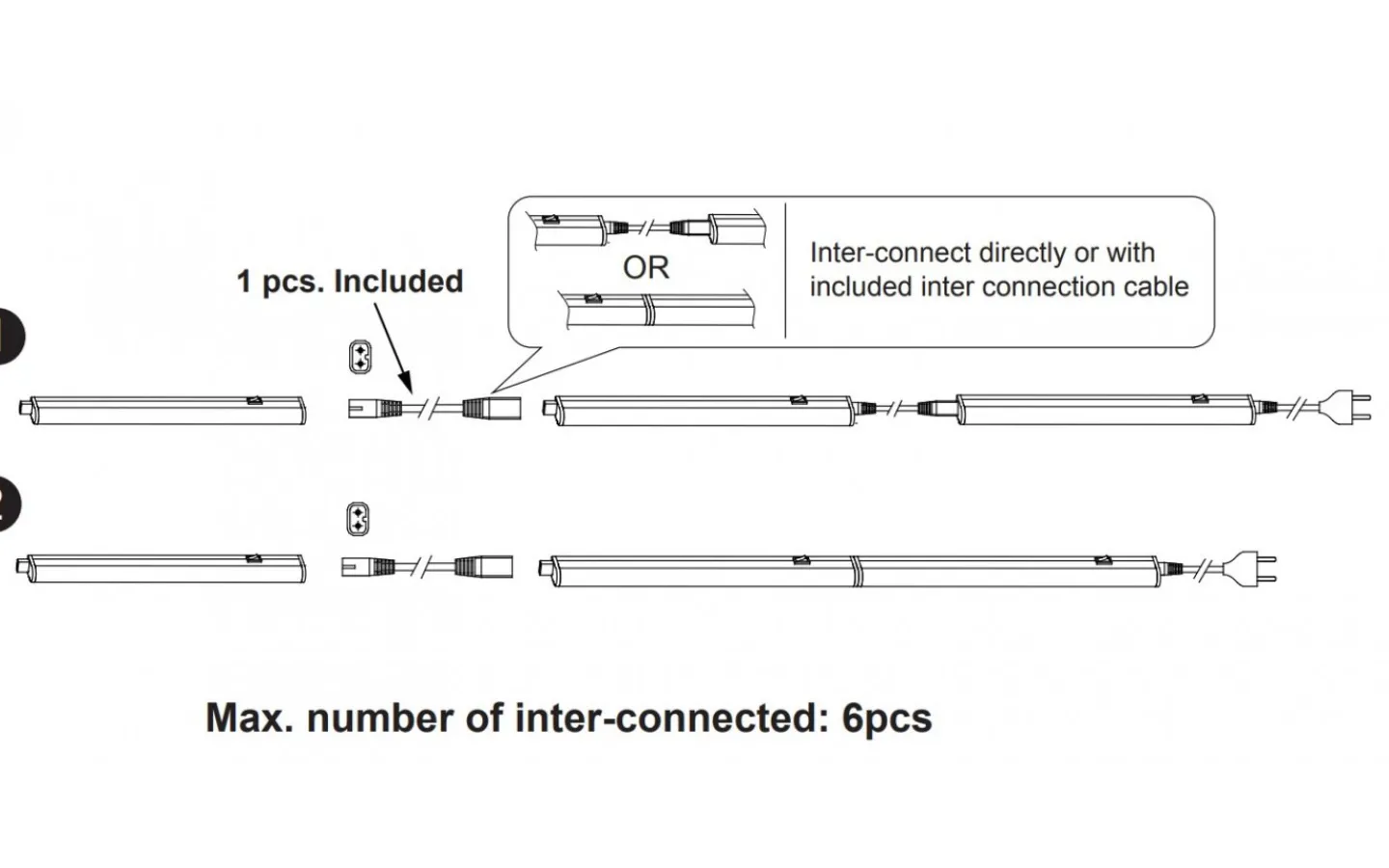 1 pcs. Included

OR

Inter-connect directly or with included inter connection cable

Max. number of inter-connected: 6pcs