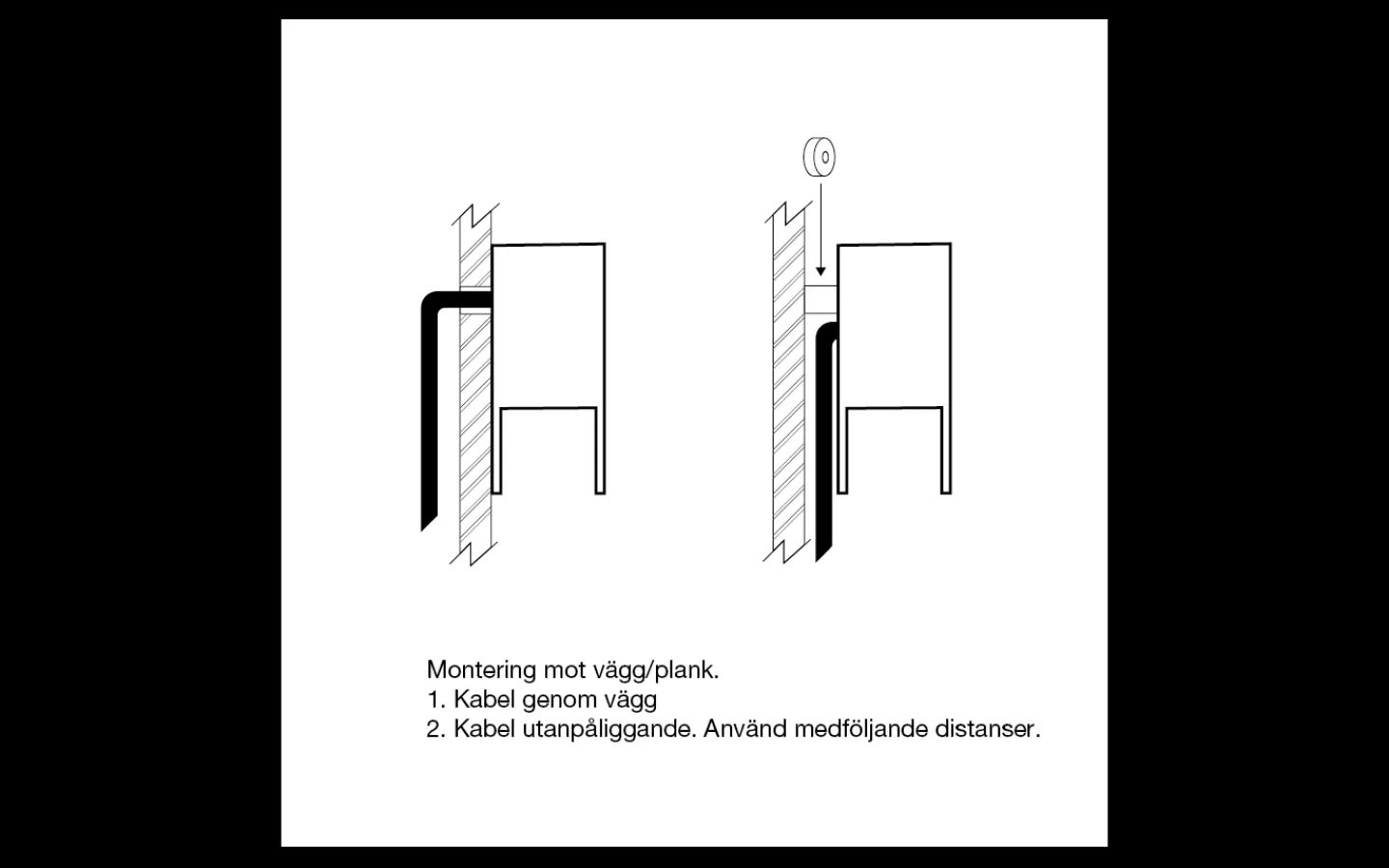 Montering mot vägg/plank.
1. Kabel genom vägg
2. Kabel utanpåliggande. Använd medföljande distanser.