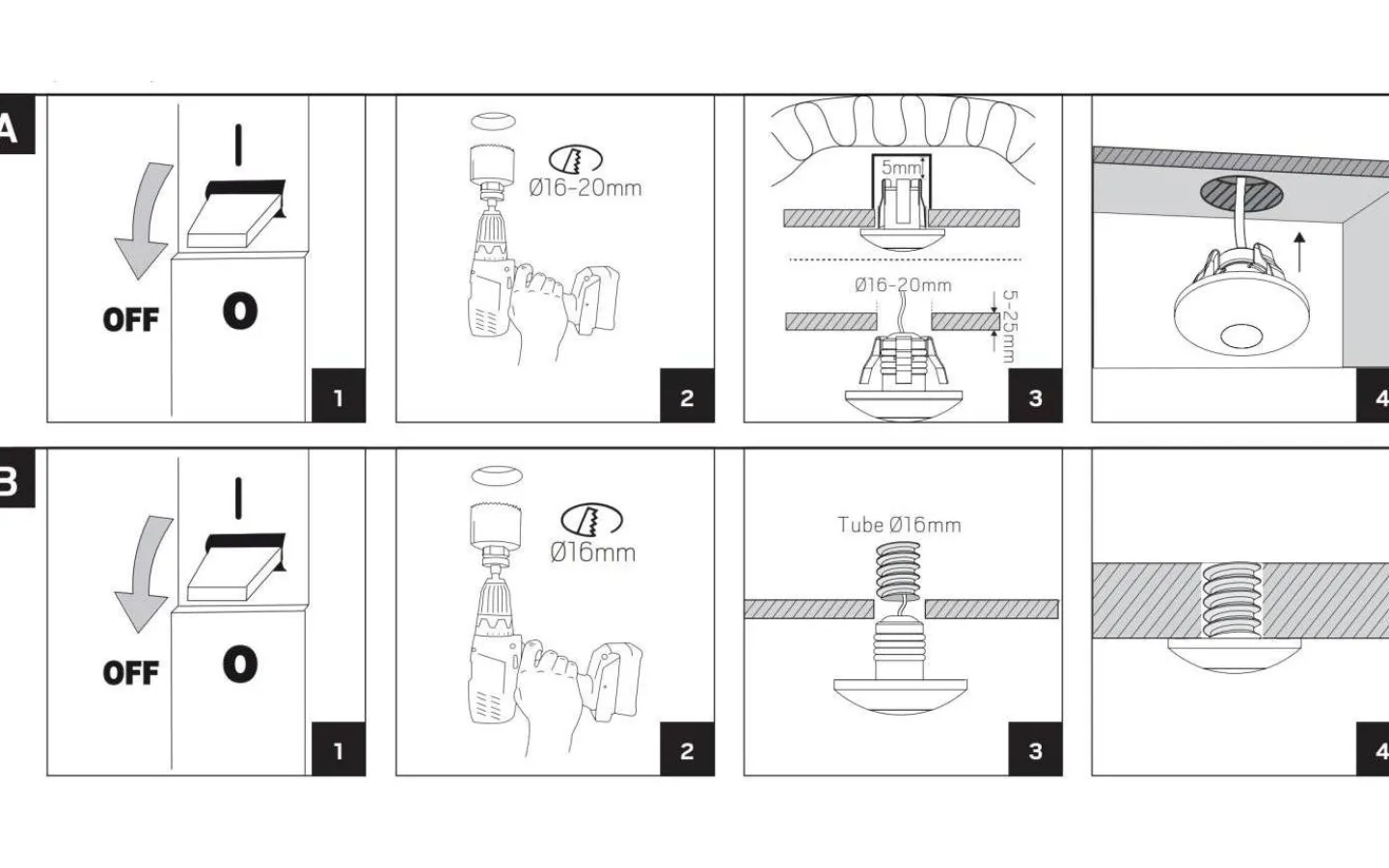 A

I

OFF

O

1

Ø16-20mm

2

5mm

Ø16-20mm

5-25mm

3

4

B

I

OFF

O

1

Ø16mm

2

Tube Ø16mm

3

4