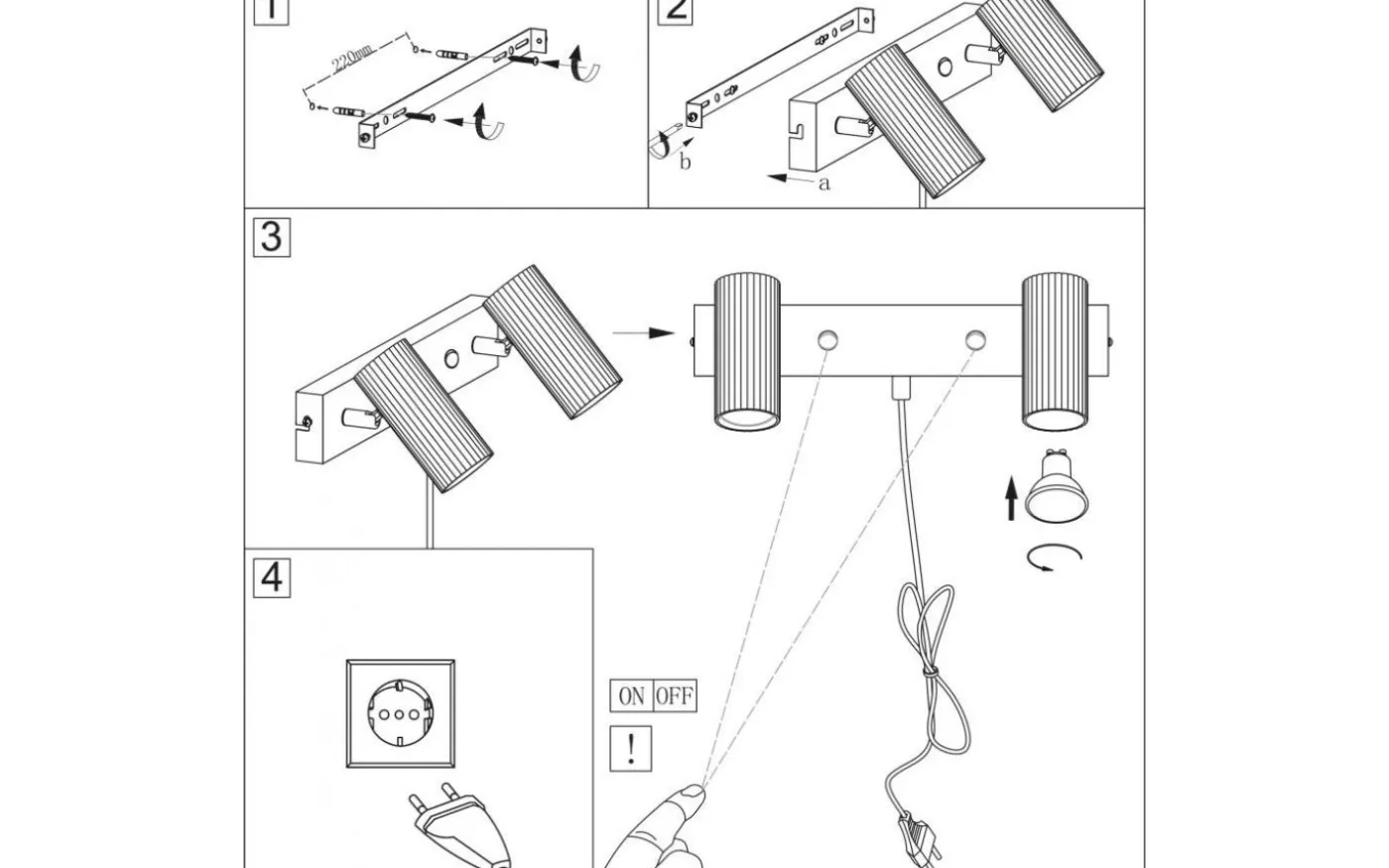 1

220mm

2

b

a

3

4

ON OFF

!