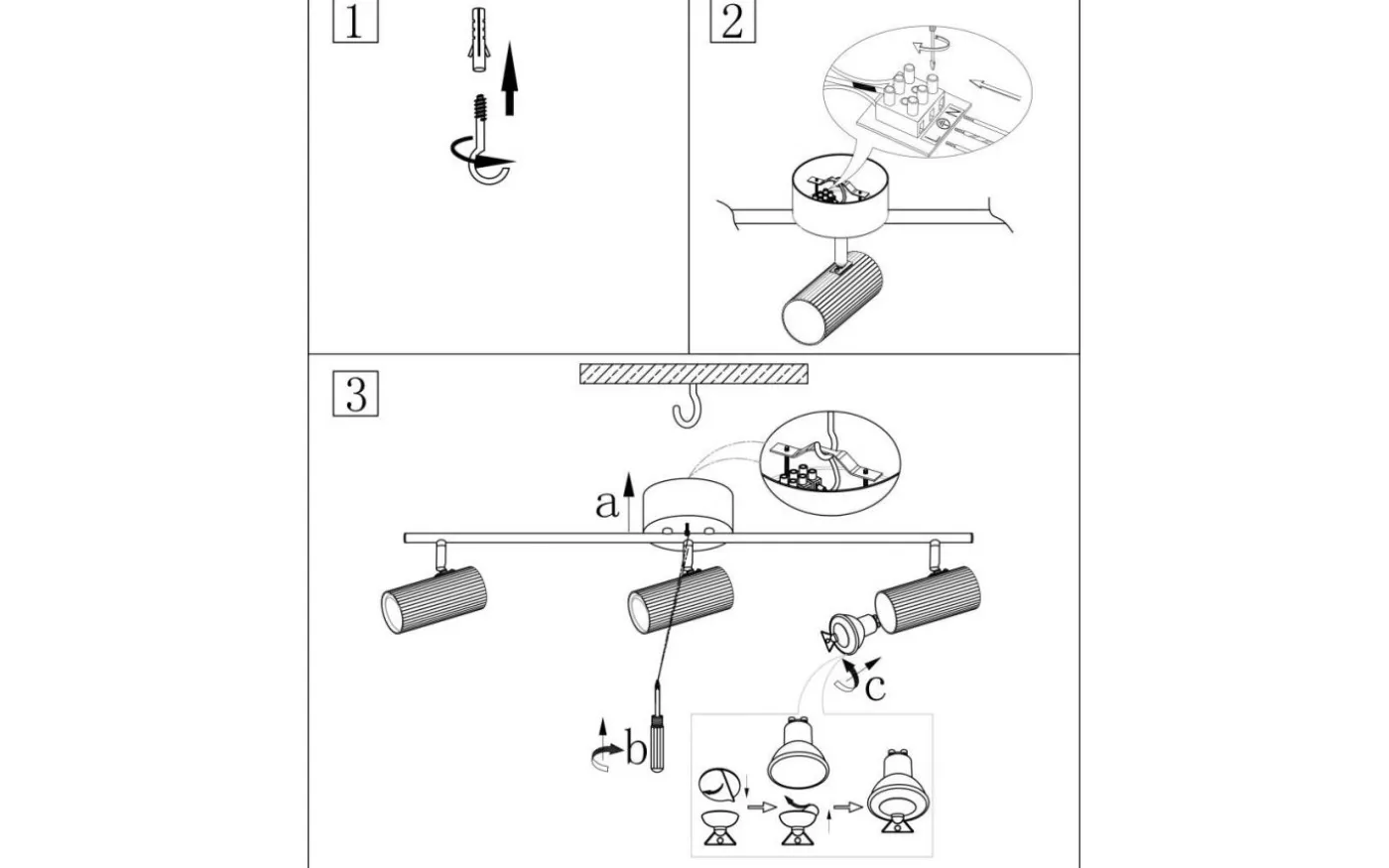 1

2

3

a

b

c