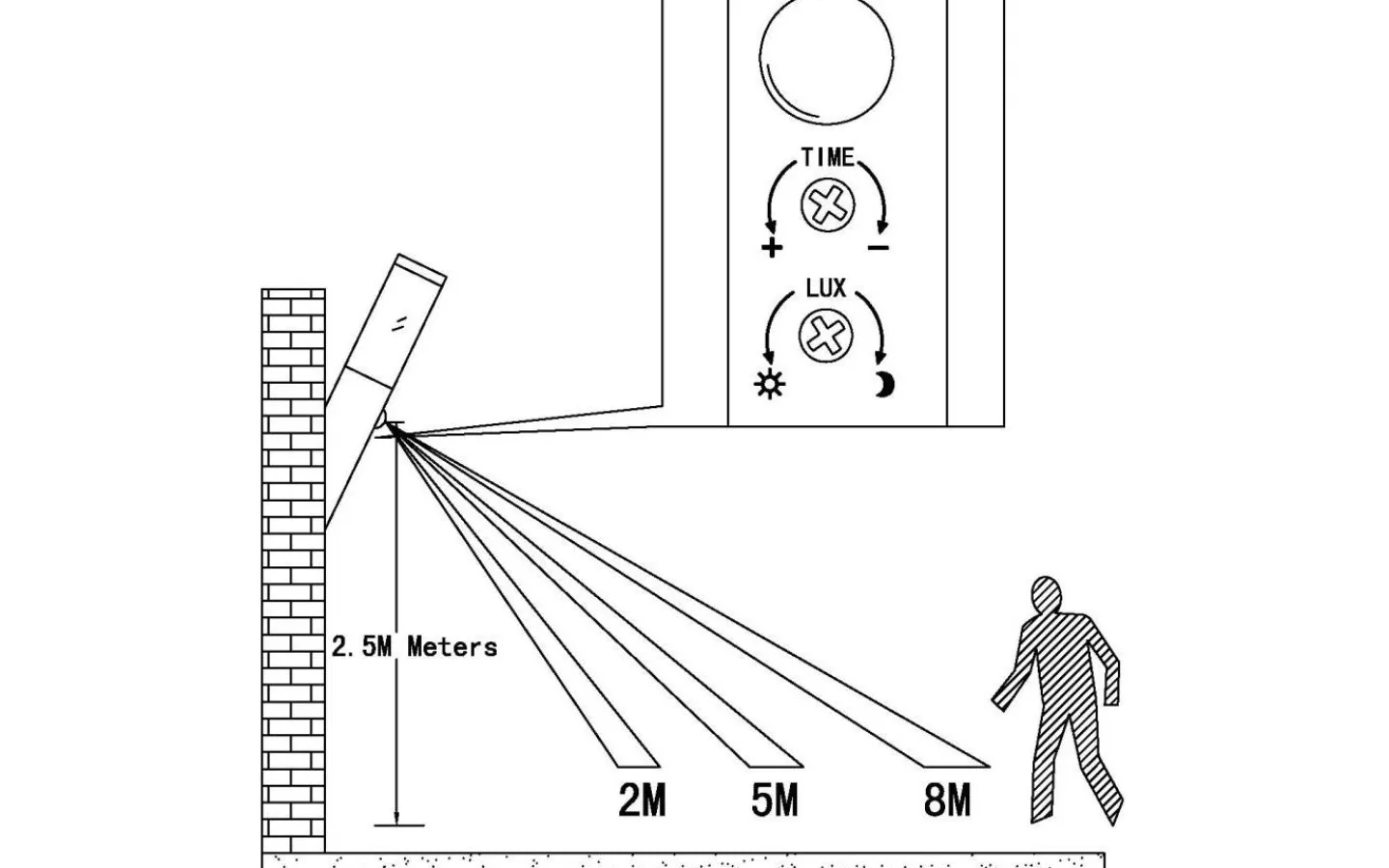 TIME
+ −
LUX
2.5M Meters
2M
5M
8M