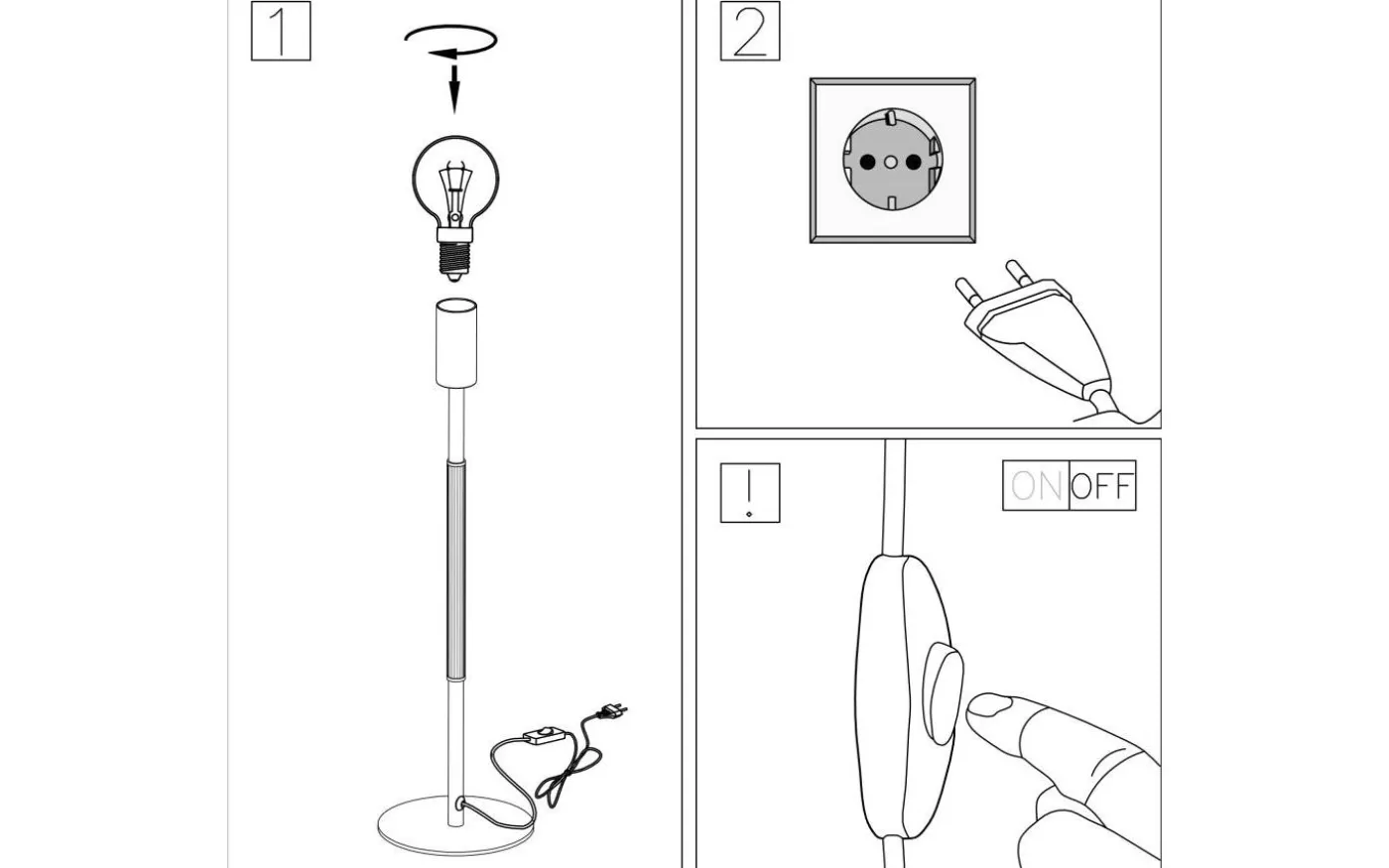 1

2

!

ON OFF