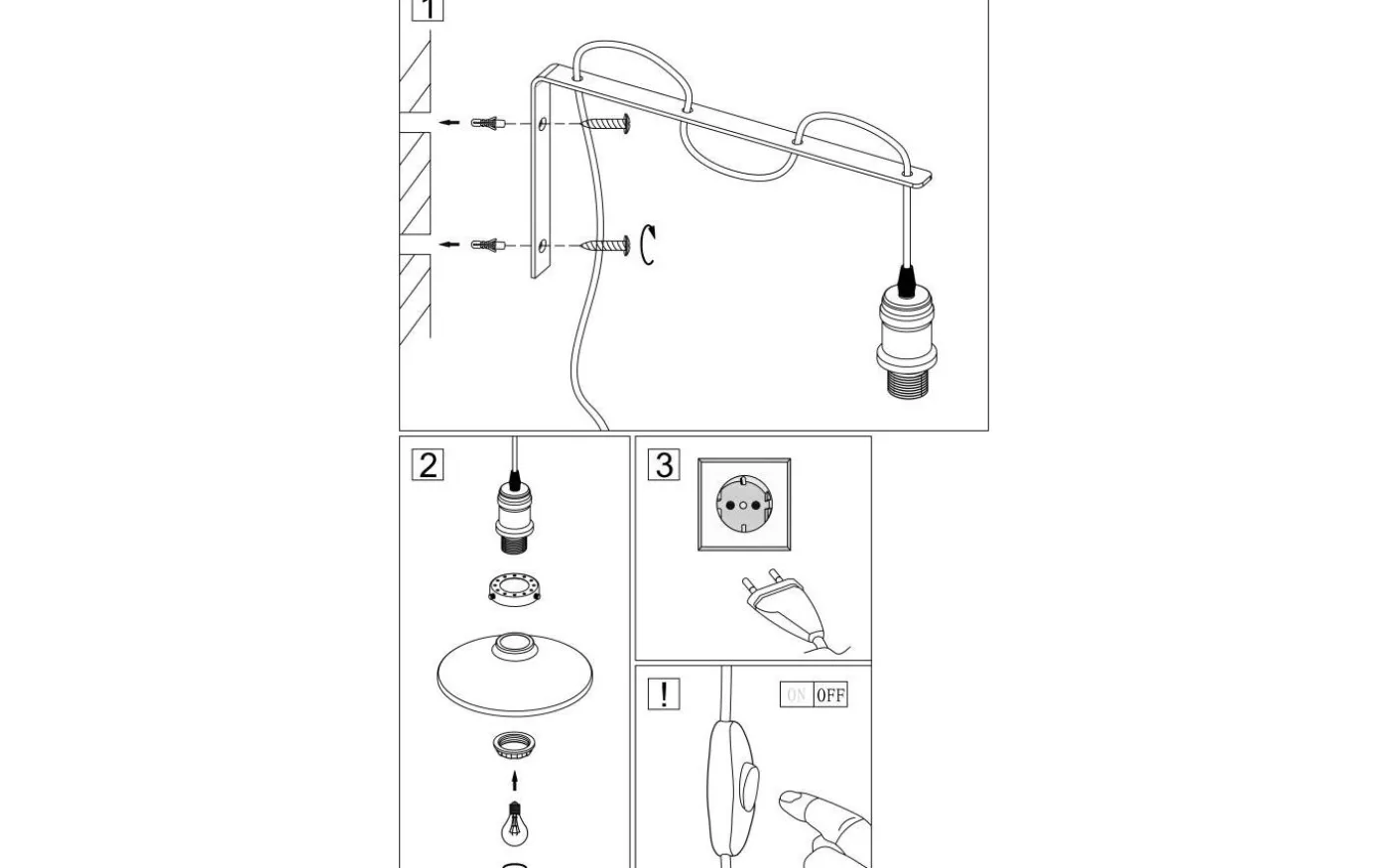 1

2

3

!

ON OFF