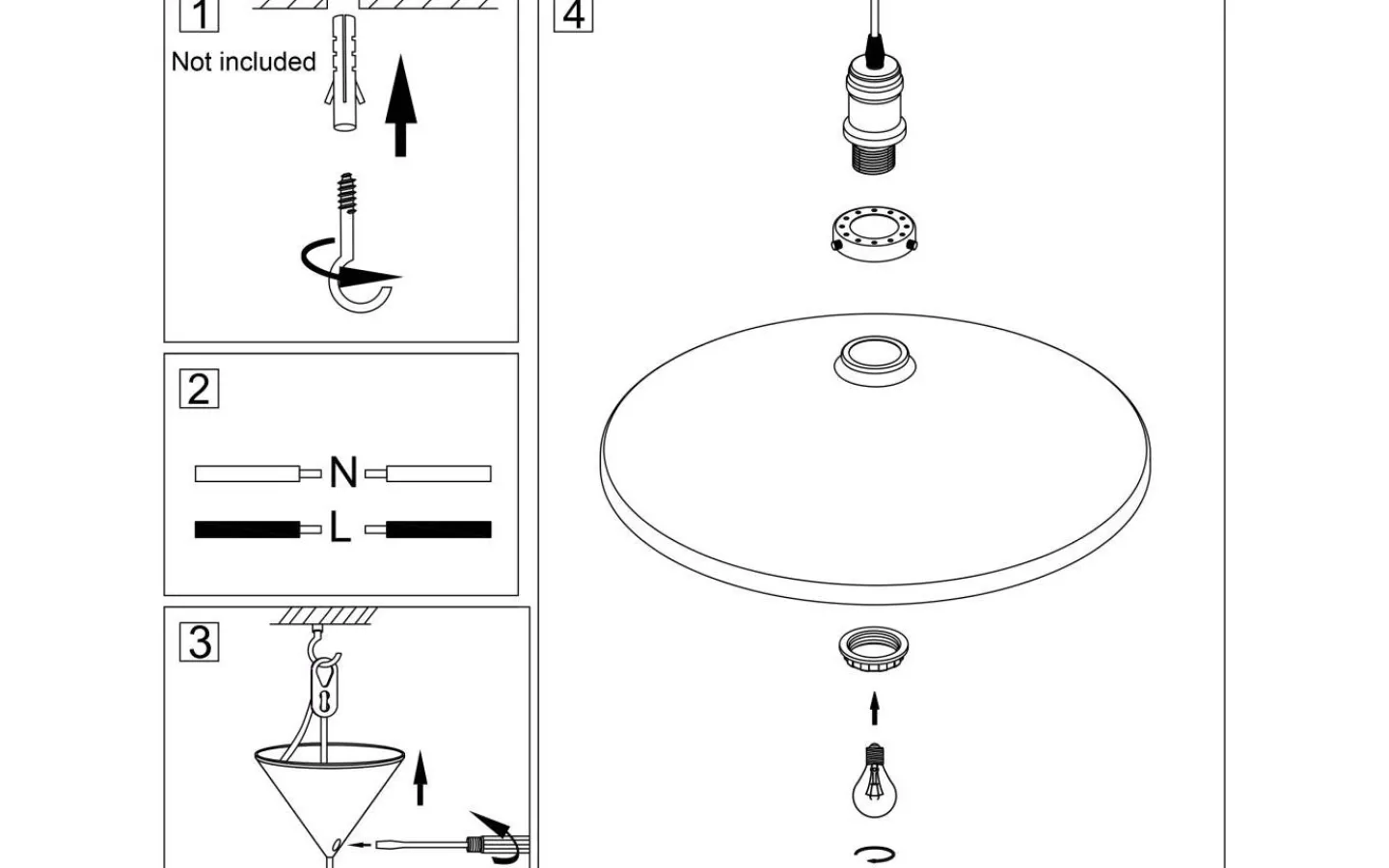 1
Not included

2
N
L

3

4