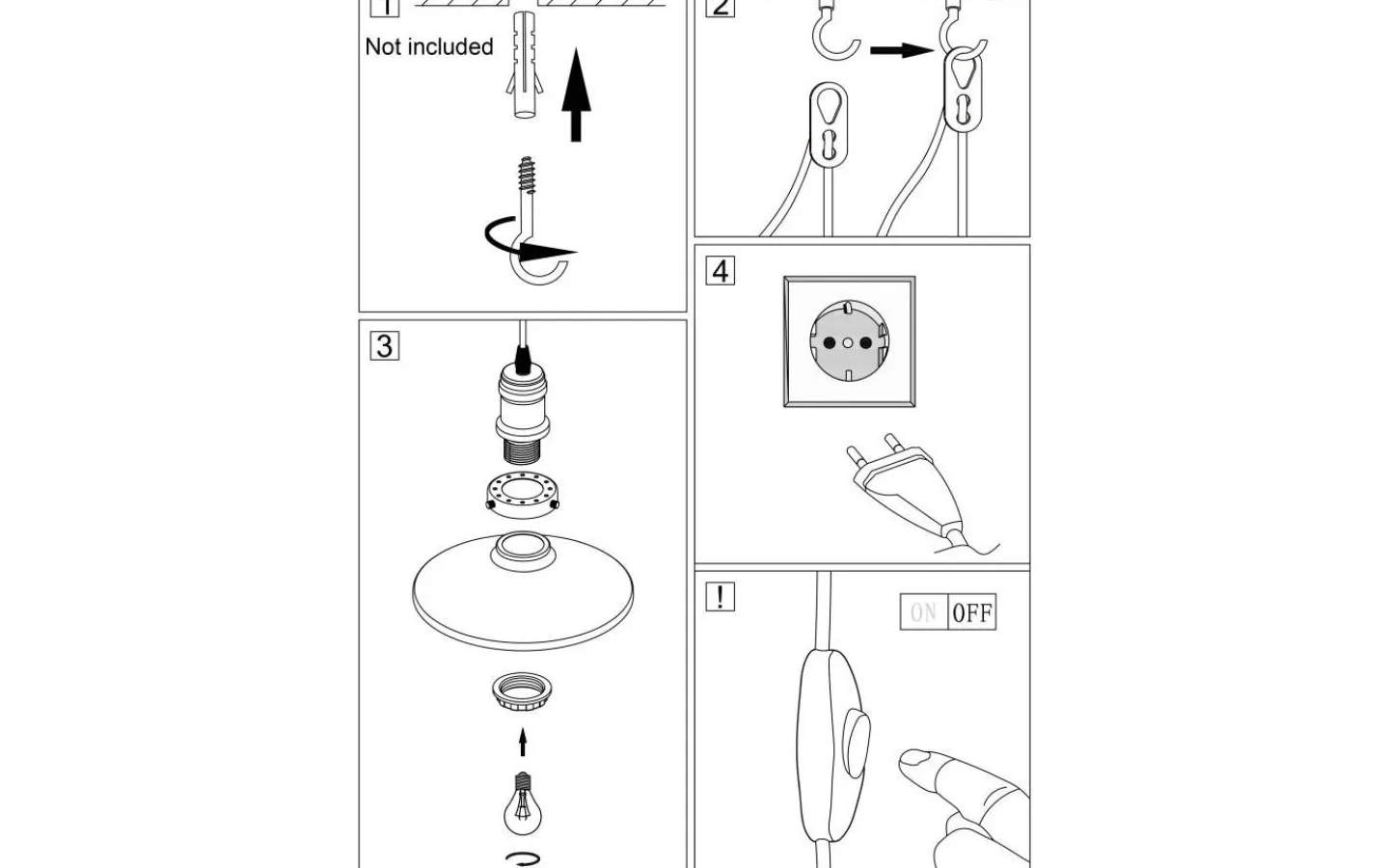 1
Not included

2

3

4

!
ON OFF