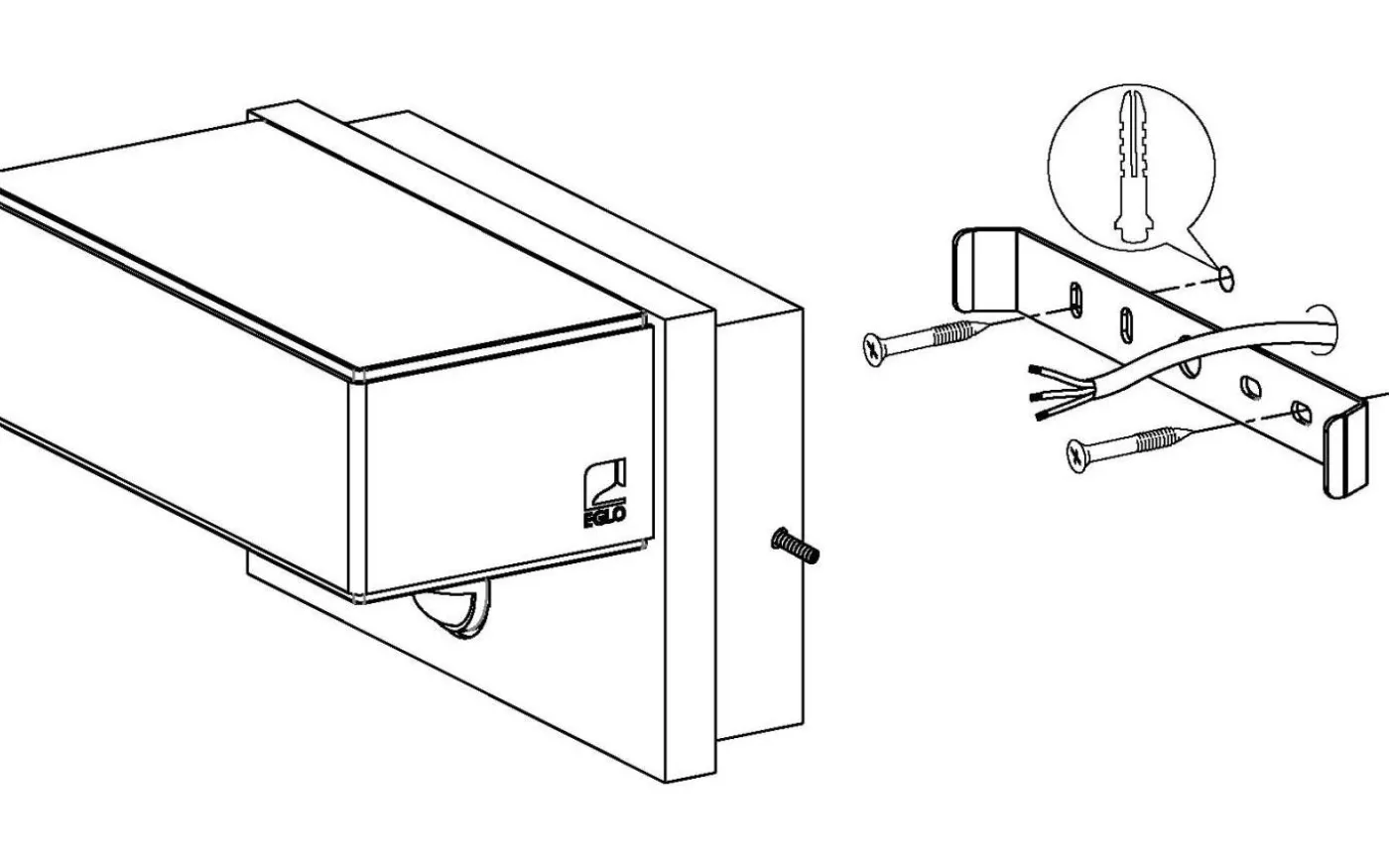 EGLO